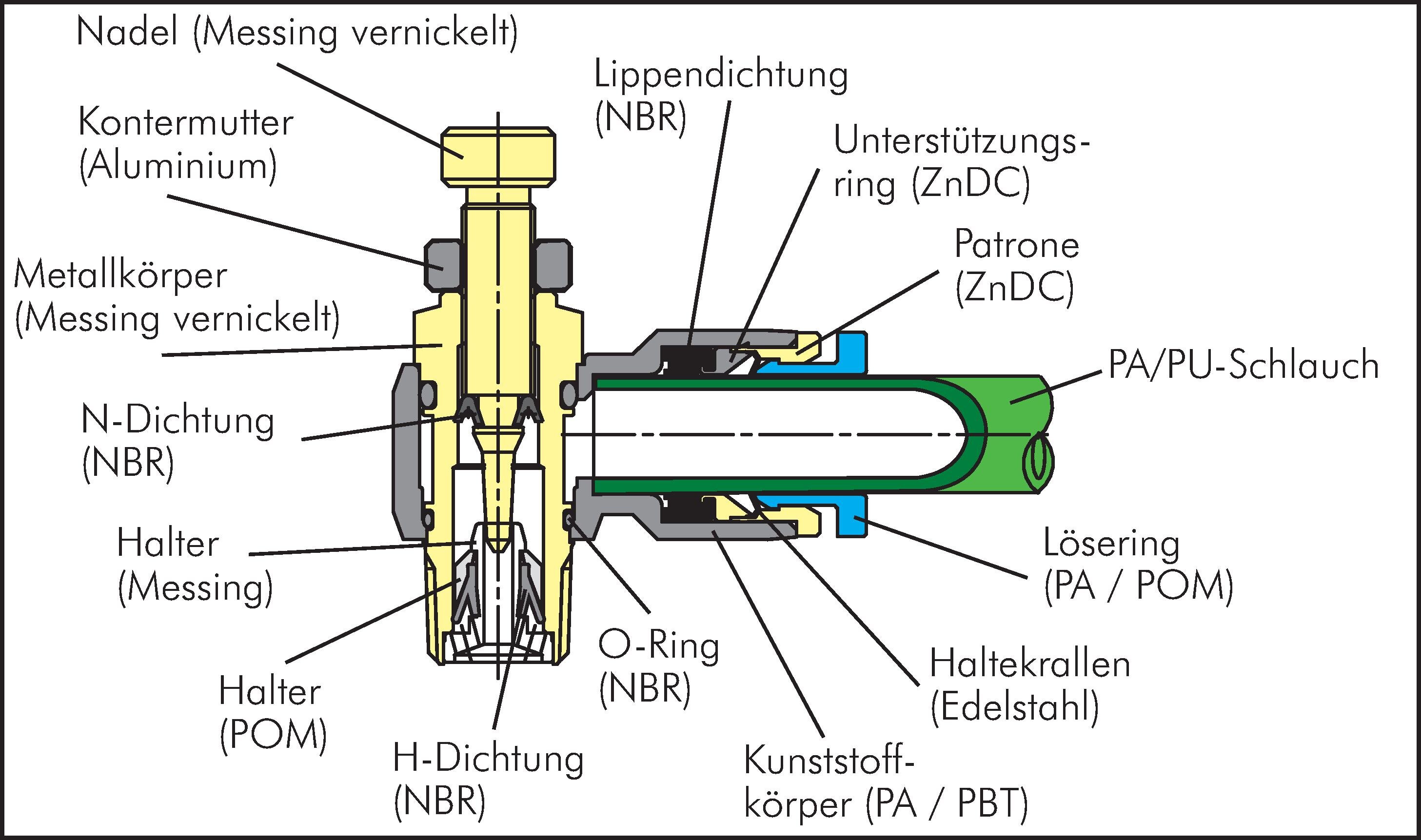 Nadel (Messing vernickelt)

Kontermutter (Aluminium)

Metallkörper (Messing vernickelt)

N-Dichtung (NBR)

Halter (Messing)

Halter (POM)

H-Dichtung (NBR)

O-Ring (NBR)

Lippendichtung (NBR)

Unterstützungsring (ZnDC)

Patrone (ZnDC)

PA/PU-Schlauch

Lösering (PA / POM)

Haltekrallen (Edelstahl)

Kunststoffkörper (PA / PBT)